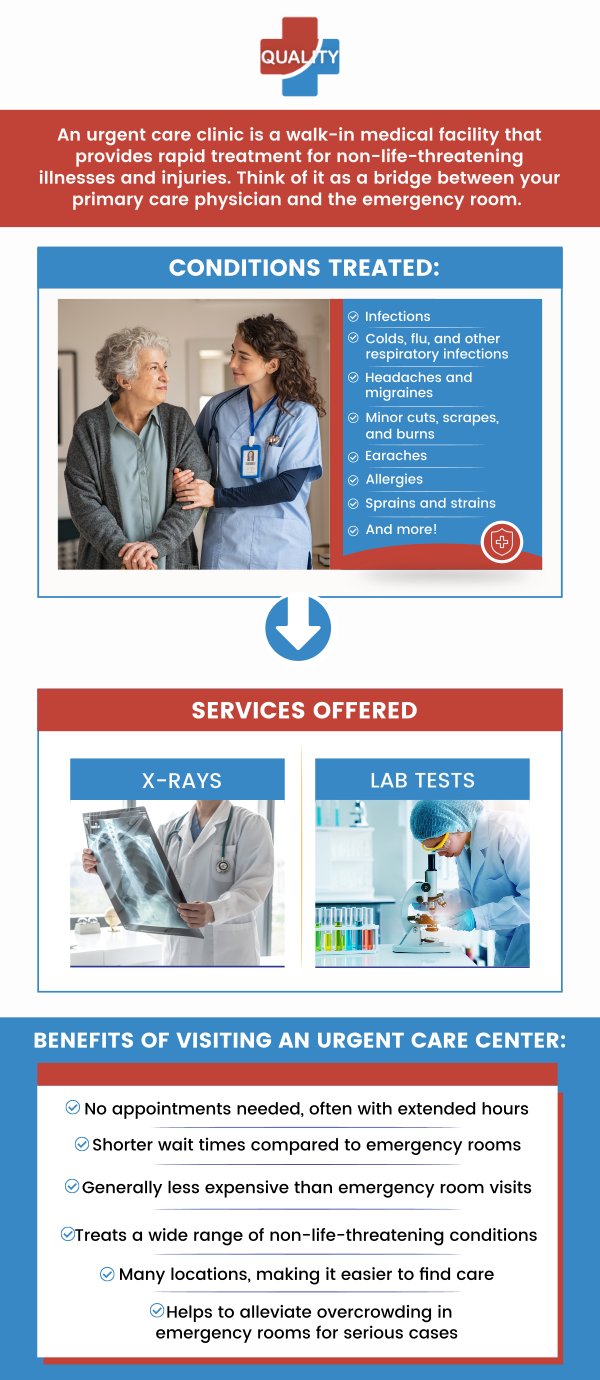 QUALITY

An urgent care clinic is a walk-in medical facility that provides rapid treatment for non-life-threatening illnesses and injuries. Think of it as a bridge between your primary care physician and the emergency room.

CONDITIONS TREATED:

Infections
Colds, flu, and other respiratory infections
Headaches and migraines
Minor cuts, scrapes, and burns
Earaches
Allergies
Sprains and strains
And more!

SERVICES OFFERED

X-RAYS

LAB TESTS

BENEFITS OF VISITING AN URGENT CARE CENTER:

No appointments needed, often with extended hours
Shorter wait times compared to emergency rooms
Generally less expensive than emergency room visits
Treats a wide range of non-life-threatening conditions
Many locations, making it easier to find care
Helps to alleviate overcrowding in emergency rooms for serious cases